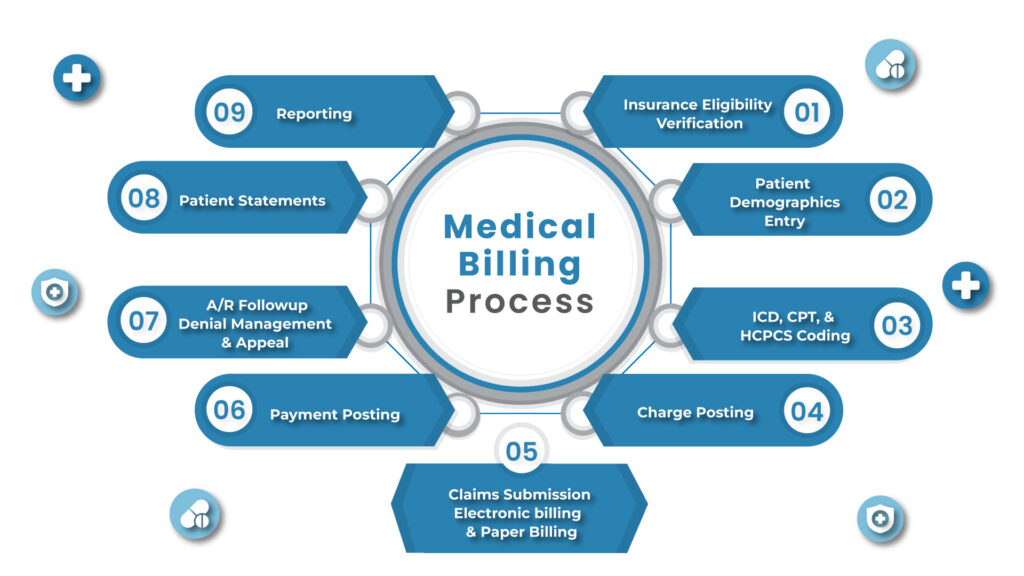 Medical Billing Process

01 Insurance Eligibility Verification

02 Patient Demographics Entry

03 ICD, CPT, & HCPCS Coding

04 Charge Posting

05 Claims Submission Electronic billing & Paper Billing

06 Payment Posting

07 A/R Followup Denial Management & Appeal

08 Patient Statements

09 Reporting